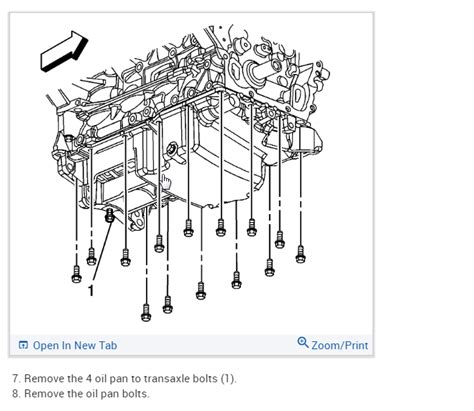 1

Open In New Tab

Zoom/Print

7. Remove the 4 oil pan to transaxle bolts (1).
8. Remove the oil pan bolts.